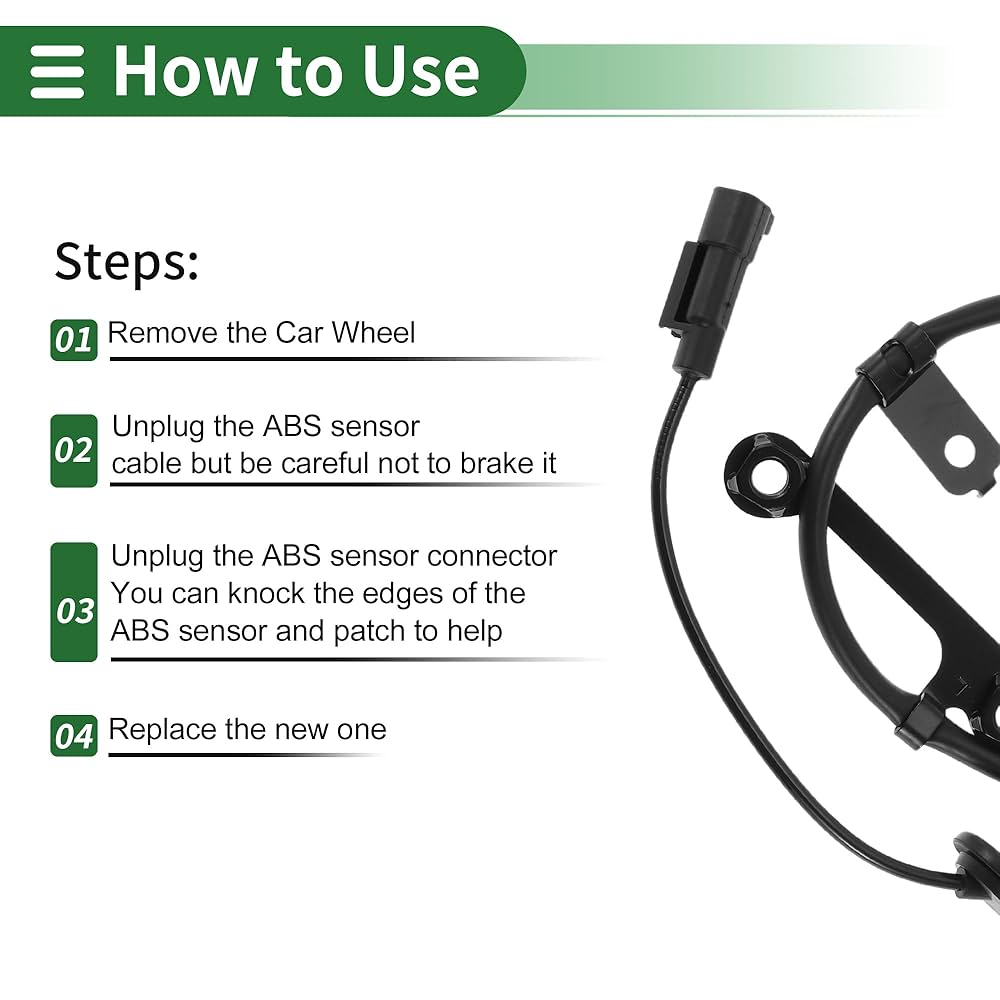 How to Use

Steps:

01 Remove the Car Wheel

02 Unplug the ABS sensor cable but be careful not to brake it

03 Unplug the ABS sensor connector You can knock the edges of the ABS sensor and patch to help

04 Replace the new one